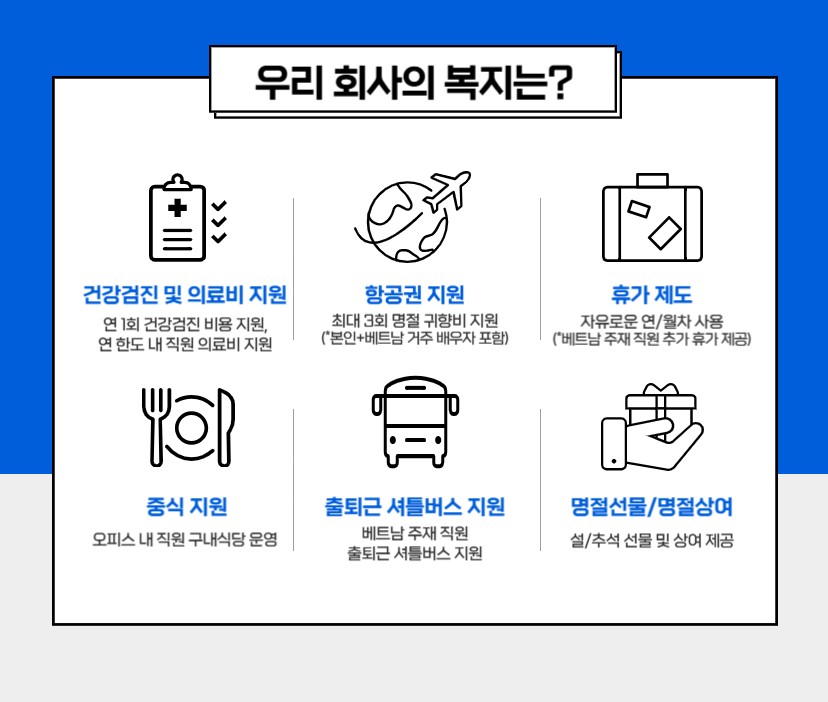 우리 회사의 복지는?

건강검진 및 의료비 지원
연 1회 건강검진 비용 지원,
연 한도 내 직원 의료비 지원

항공권 지원
최대 3회 명절 귀향비 지원
(*본인+베트남 거주 배우자 포함)

휴가 제도
자유로운 연/월차 사용
(*베트남 주재 직원 추가 휴가 제공)

중식 지원
오피스 내 직원 구내식당 운영

출퇴근 셔틀버스 지원
베트남 주재 직원
출퇴근 셔틀버스 지원

명절선물/명절상여
설/추석 선물 및 상여 제공